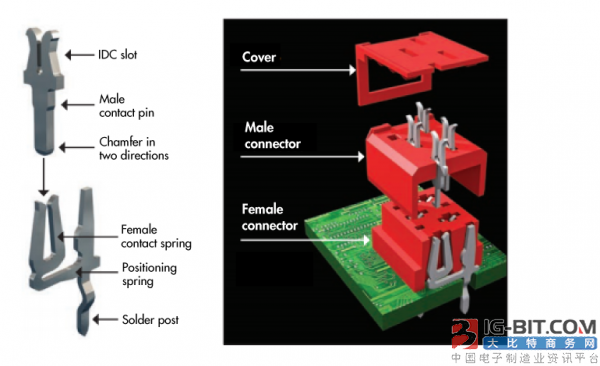 IDC slot

Male contact pin

Chamfer in two directions

Female contact spring

Positioning spring

Solder post

Cover

Male connector

Female connector

BIG-BIT.COM
大比特商务网
中国电子制造业资讯平台